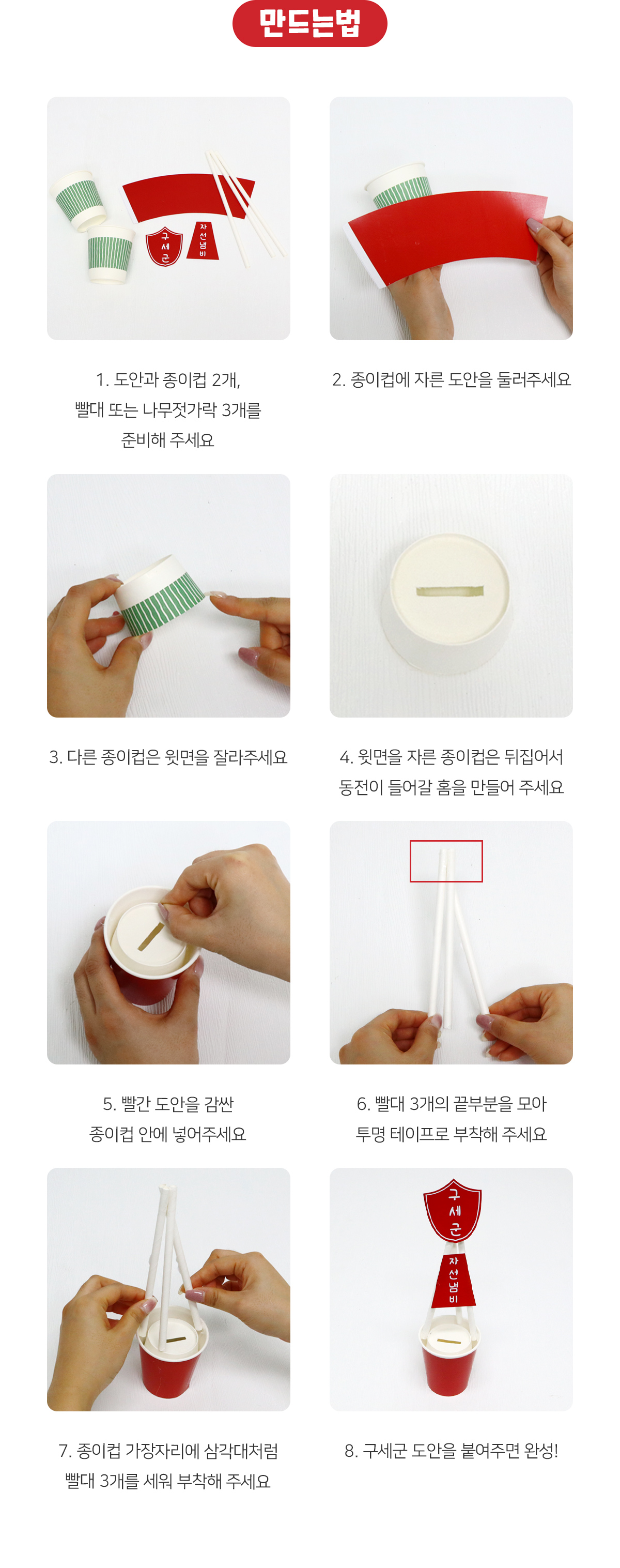 만드는법

구세군

자선냄비

1. 도안과 종이컵 2개, 빨대 또는 나무젓가락 3개를 준비해 주세요

2. 종이컵에 자른 도안을 둘러주세요

3. 다른 종이컵은 윗면을 잘라주세요

4. 윗면을 자른 종이컵은 뒤집어서 동전이 들어갈 홈을 만들어 주세요

5. 빨간 도안을 감싼 종이컵 안에 넣어주세요

6. 빨대 3개의 끝부분을 모아 투명 테이프로 부착해 주세요

구세군

자선냄비

7. 종이컵 가장자리에 삼각대처럼 빨대 3개를 세워 부착해 주세요

8. 구세군 도안을 붙여주면 완성!