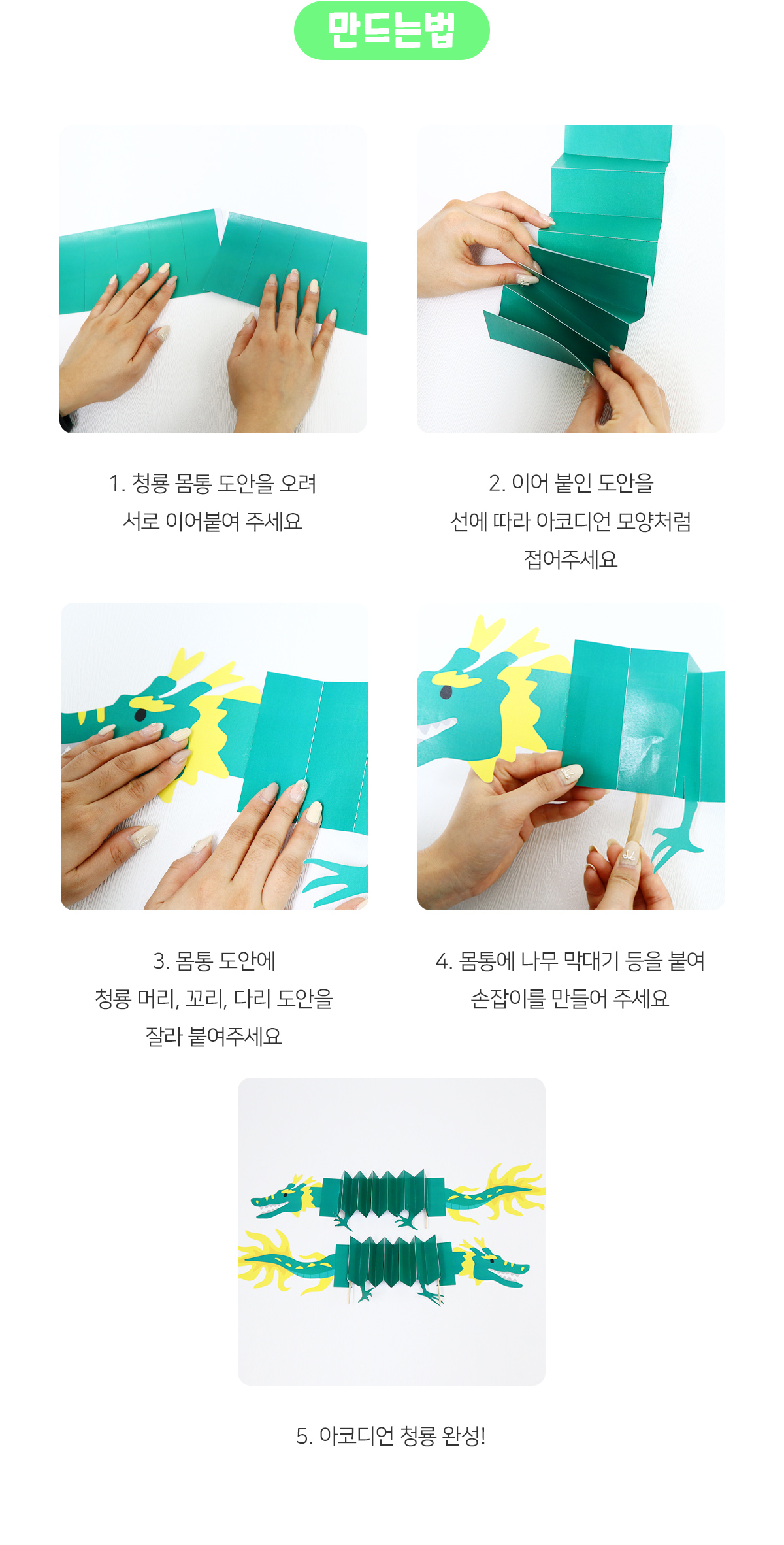 만드는법

1. 청룡 몸통 도안을 오려
서로 이어붙여 주세요

2. 이어 붙인 도안을
선에 따라 아코디언 모양처럼
접어주세요

3. 몸통 도안에
청룡 머리, 꼬리, 다리 도안을
잘라 붙여주세요

4. 몸통에 나무 막대기 등을 붙여
손잡이를 만들어 주세요

5. 아코디언 청룡 완성!