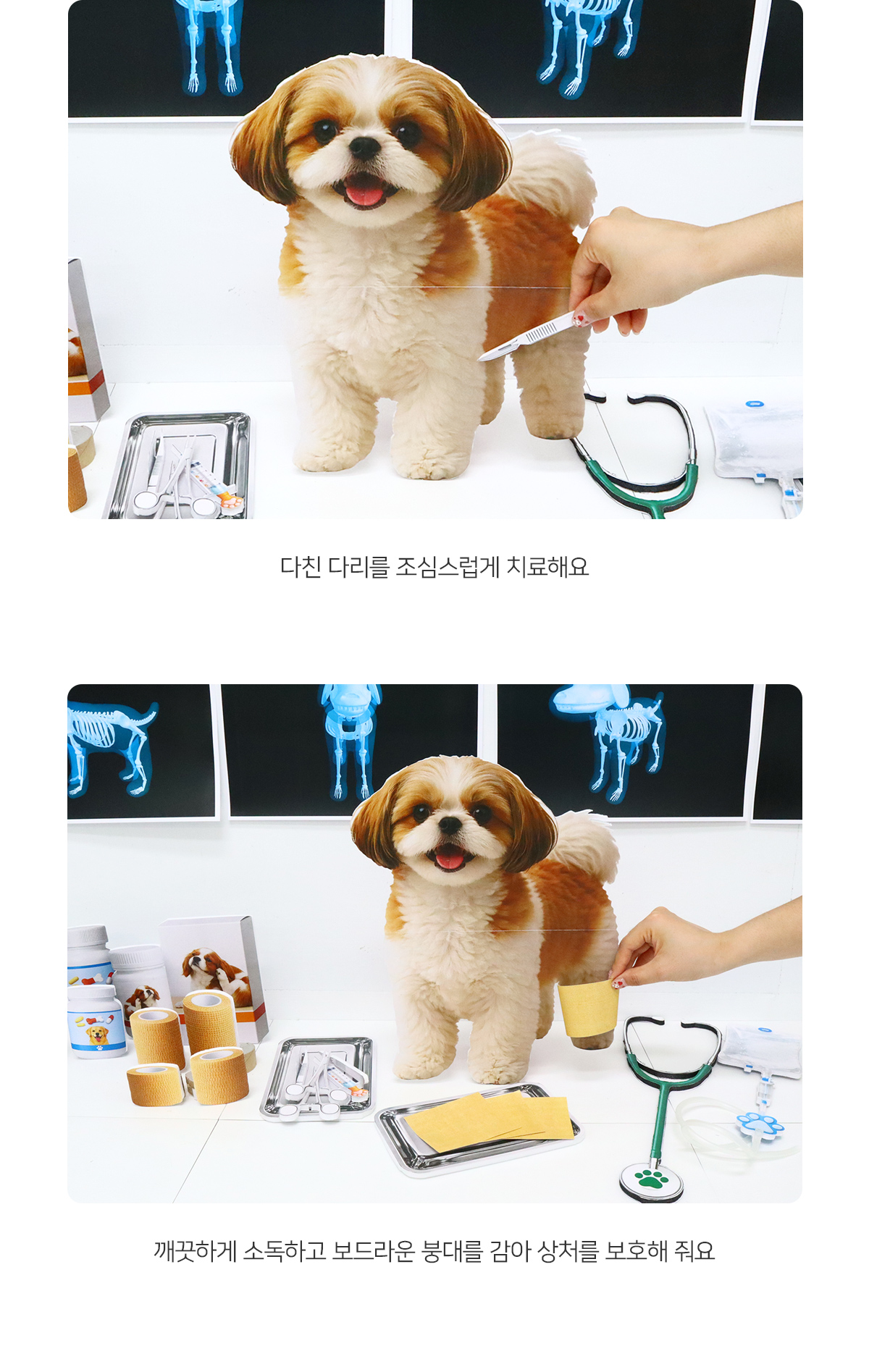 다친 다리를 조심스럽게 치료해요

깨끗하게 소독하고 보드라운 붕대를 감아 상처를 보호해 줘요