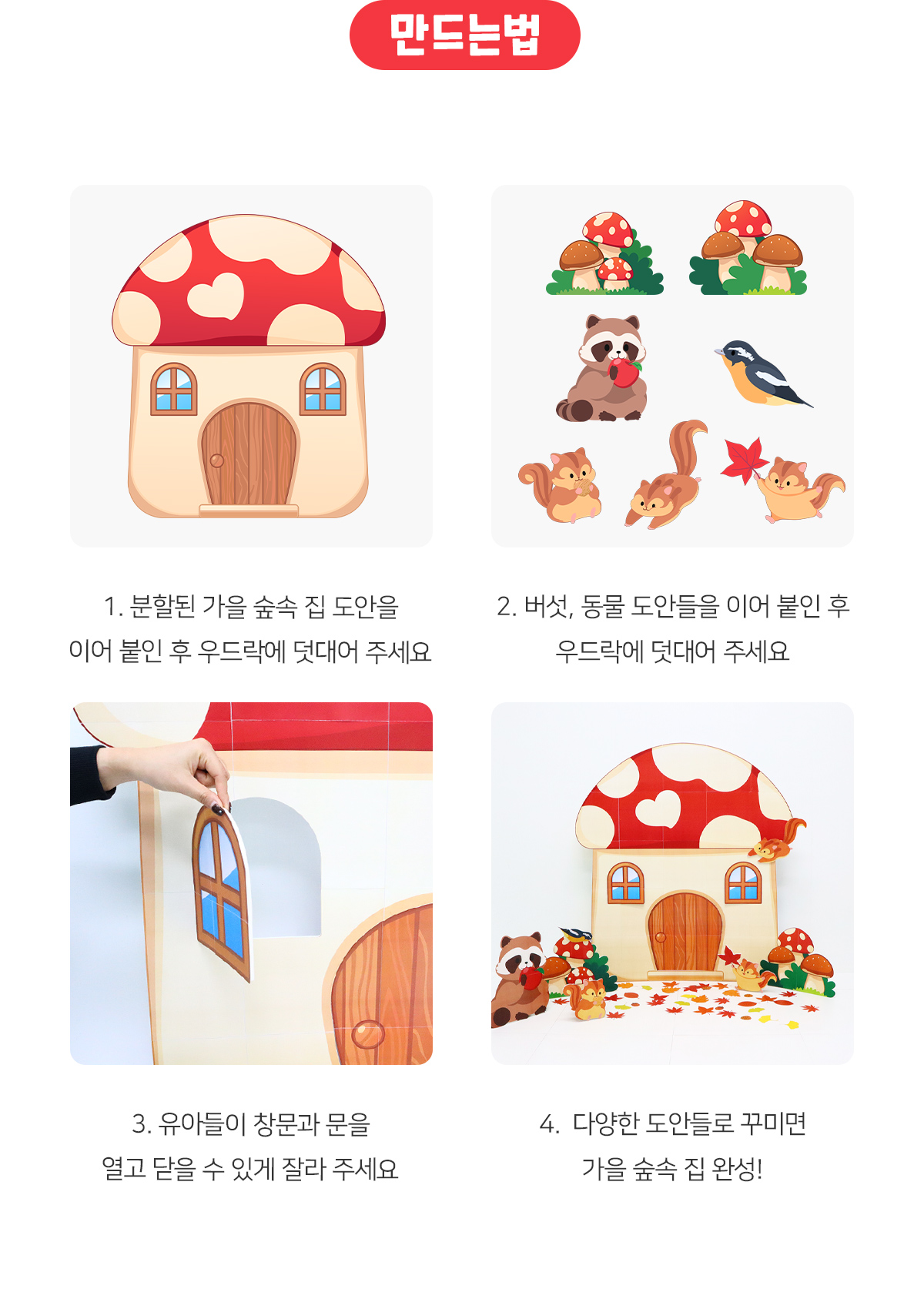 만드는법

1. 분할된 가을 숲속 집 도안을 이어 붙인 후 우드락에 덧대어 주세요

2. 버섯, 동물 도안들을 이어 붙인 후 우드락에 덧대어 주세요

3. 유아들이 창문과 문을 열고 닫을 수 있게 잘라 주세요

4. 다양한 도안들로 꾸미면 가을 숲속 집 완성!