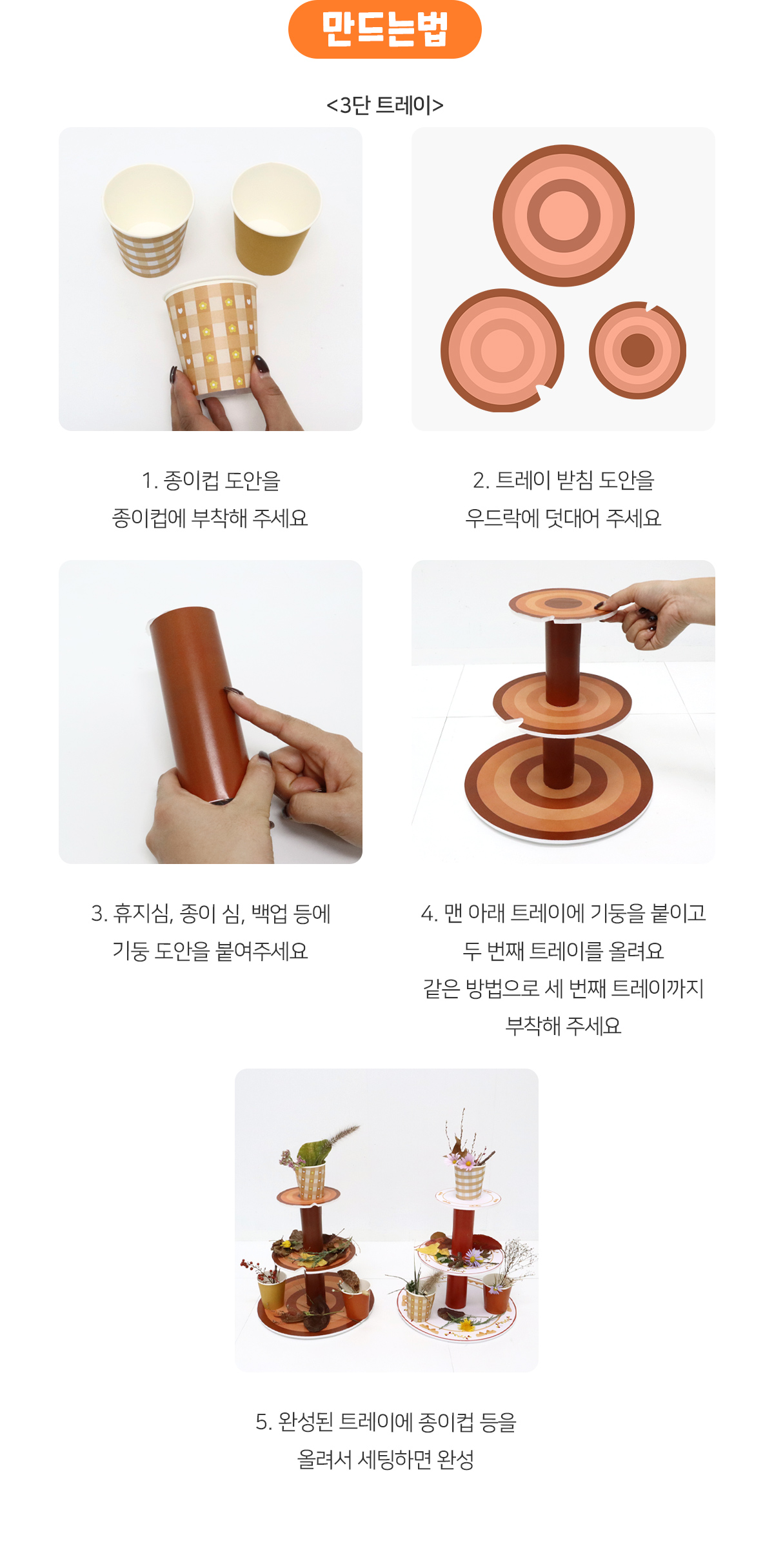 만드는법

<3단 트레이>

1. 종이컵 도안을
종이컵에 부착해 주세요

2. 트레이 받침 도안을
우드락에 덧대어 주세요

3. 휴지심, 종이 심, 백업 등에
기둥 도안을 붙여주세요

4. 맨 아래 트레이에 기둥을 붙이고
두 번째 트레이를 올려요
같은 방법으로 세 번째 트레이까지
부착해 주세요

5. 완성된 트레이에 종이컵 등을
올려서 세팅하면 완성