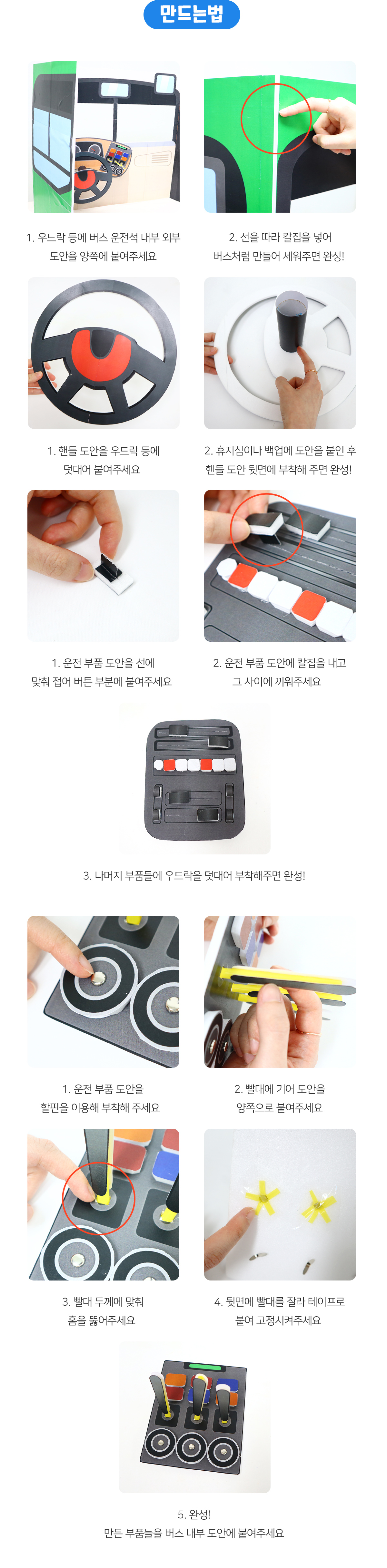 만드는법

1. 우드락 등에 버스 운전석 내부 외부 도안을 양쪽에 붙여주세요

2. 선을 따라 칼집을 넣어 버스처럼 만들어 세워주면 완성!

1. 핸들 도안을 우드락 등에 덧대어 붙여주세요

2. 휴지심이나 백업에 도안을 붙인 후 핸들 도안 뒷면에 부착해 주면 완성!

1. 운전 부품 도안을 선에 맞춰 접어 버튼 부분에 붙여주세요

2. 운전 부품 도안에 칼집을 내고 그 사이에 끼워주세요

3. 나머지 부품들에 우드락을 덧대어 부착해주면 완성!

1. 운전 부품 도안을 할핀을 이용해 부착해 주세요

2. 빨대에 기어 도안을 양쪽으로 붙여주세요

3. 빨대 두께에 맞춰 홈을 뚫어주세요

4. 뒷면에 빨대를 잘라 테이프로 붙여 고정시켜주세요

5. 완성!
만든 부품들을 버스 내부 도안에 붙여주세요