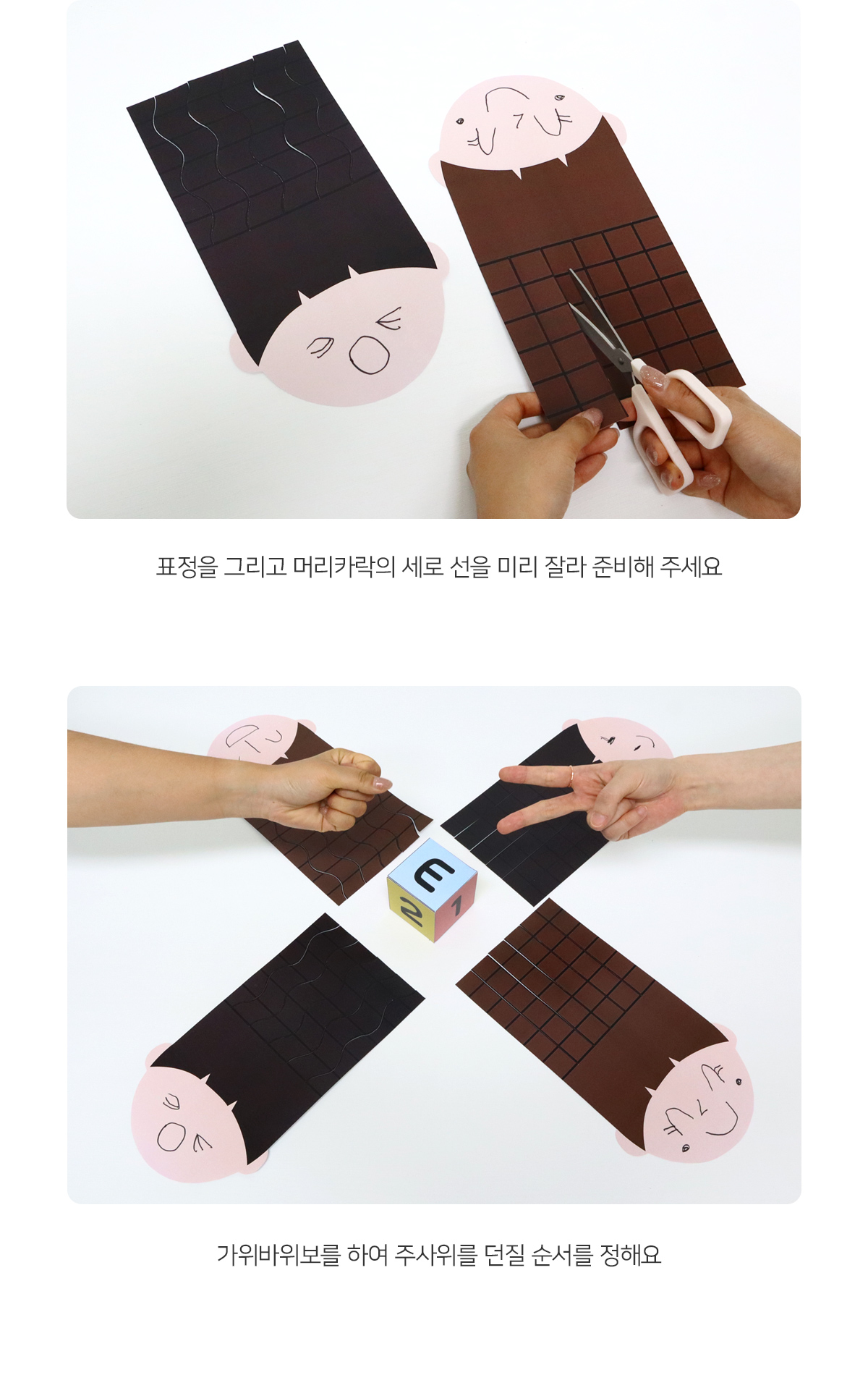 표정을 그리고 머리카락의 세로 선을 미리 잘라 준비해 주세요

3
2 1

가위바위보를 하여 주사위를 던질 순서를 정해요