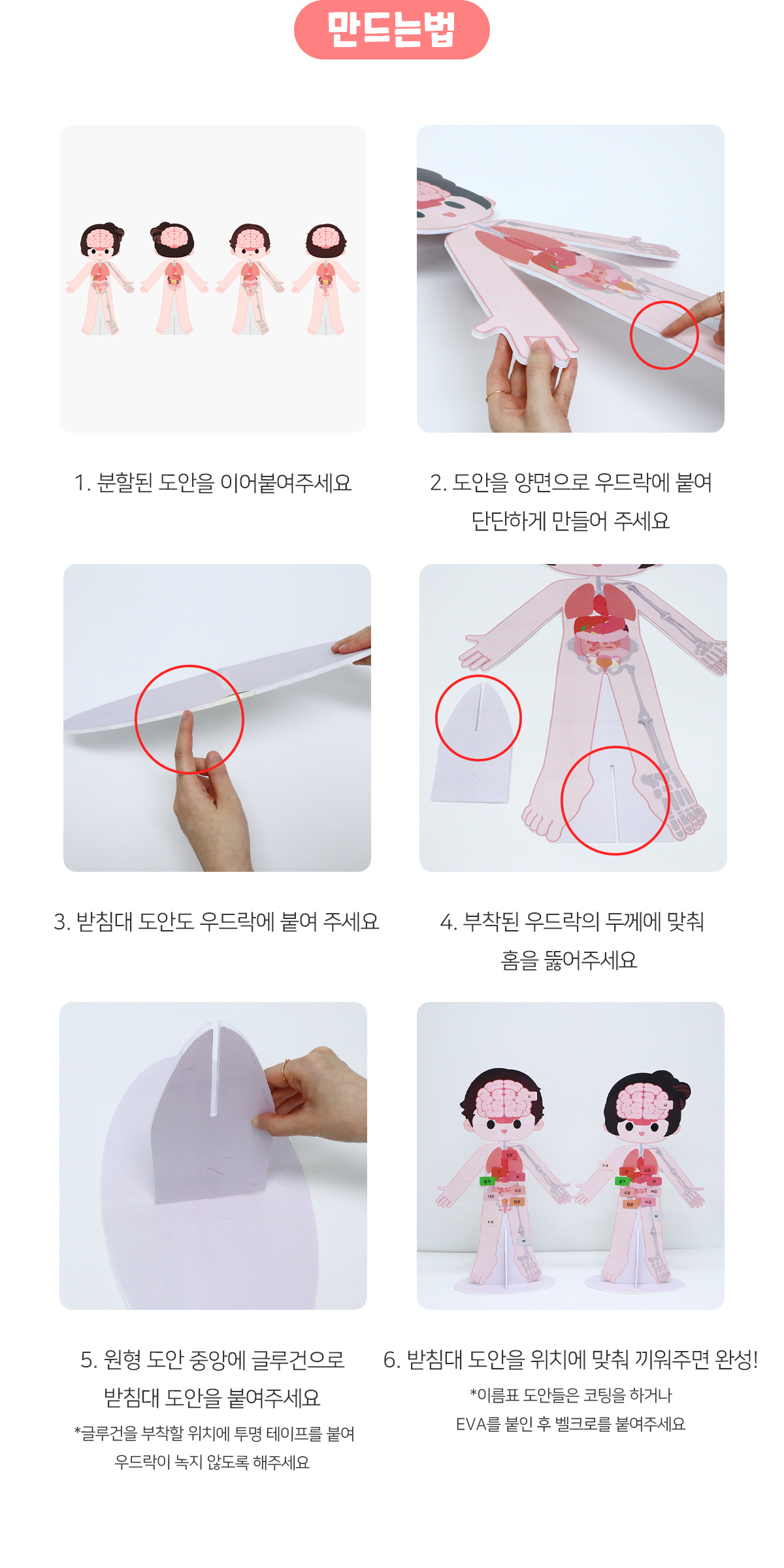 만드는법

1. 분할된 도안을 이어붙여주세요

2. 도안을 양면으로 우드락에 붙여 단단하게 만들어 주세요

3. 받침대 도안도 우드락에 붙여 주세요

4. 부착된 우드락의 두께에 맞춰 홈을 뚫어주세요

5. 원형 도안 중앙에 글루건으로 받침대 도안을 붙여주세요

*글루건을 부착할 위치에 투명 테이프를 붙여 우드락이 녹지 않도록 해주세요

6. 받침대 도안을 위치에 맞춰 끼워주면 완성!

*이름표 도안들은 코팅을 하거나 EVA를 붙인 후 벨크로를 붙여주세요