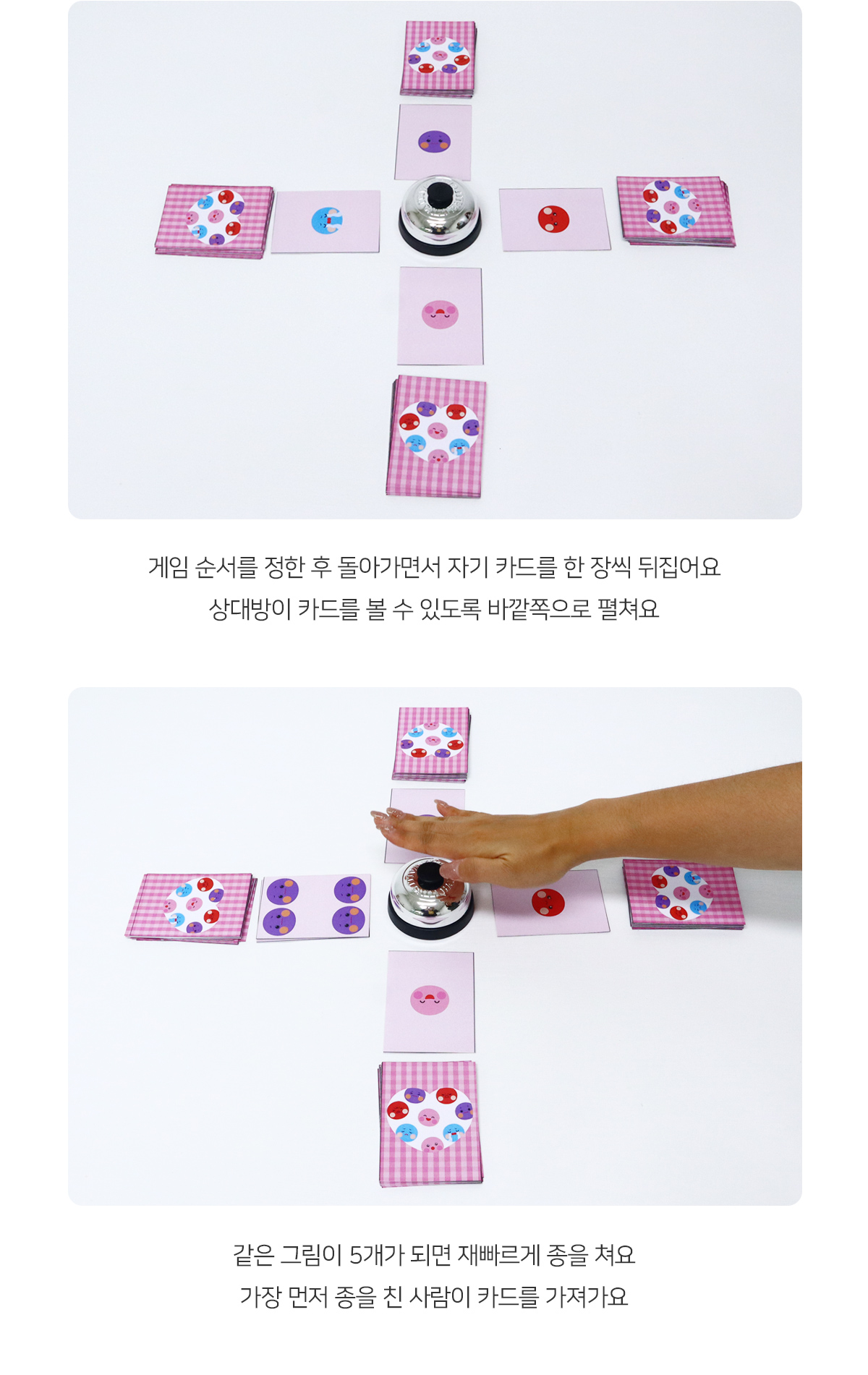 게임 순서를 정한 후 돌아가면서 자기 카드를 한 장씩 뒤집어요
상대방이 카드를 볼 수 있도록 바깥쪽으로 펼쳐요

같은 그림이 5개가 되면 재빠르게 종을 쳐요
가장 먼저 종을 친 사람이 카드를 가져가요