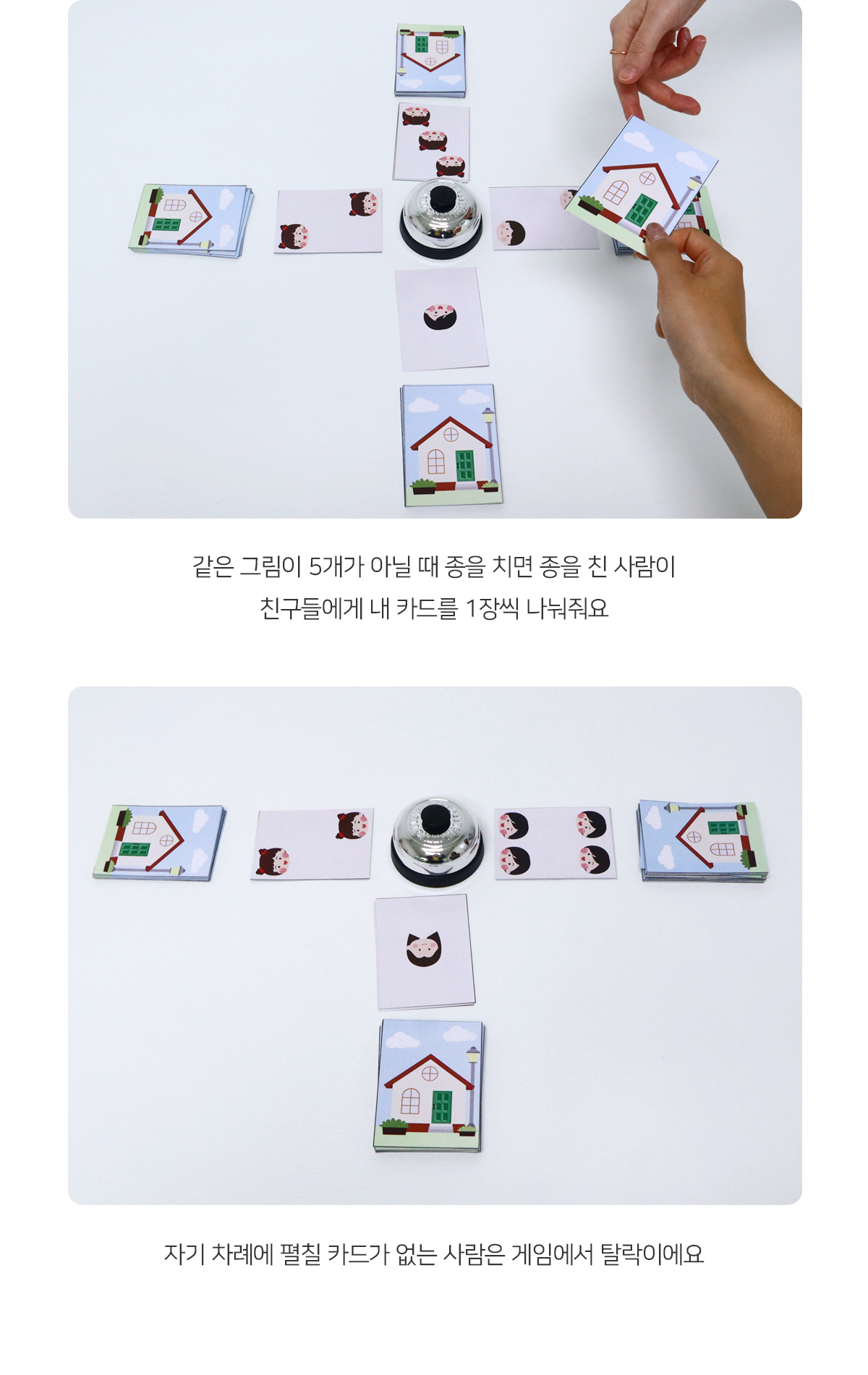 같은 그림이 5개가 아닐 때 종을 치면 종을 친 사람이 친구들에게 내 카드를 1장씩 나눠줘요

자기 차례에 펼칠 카드가 없는 사람은 게임에서 탈락이에요