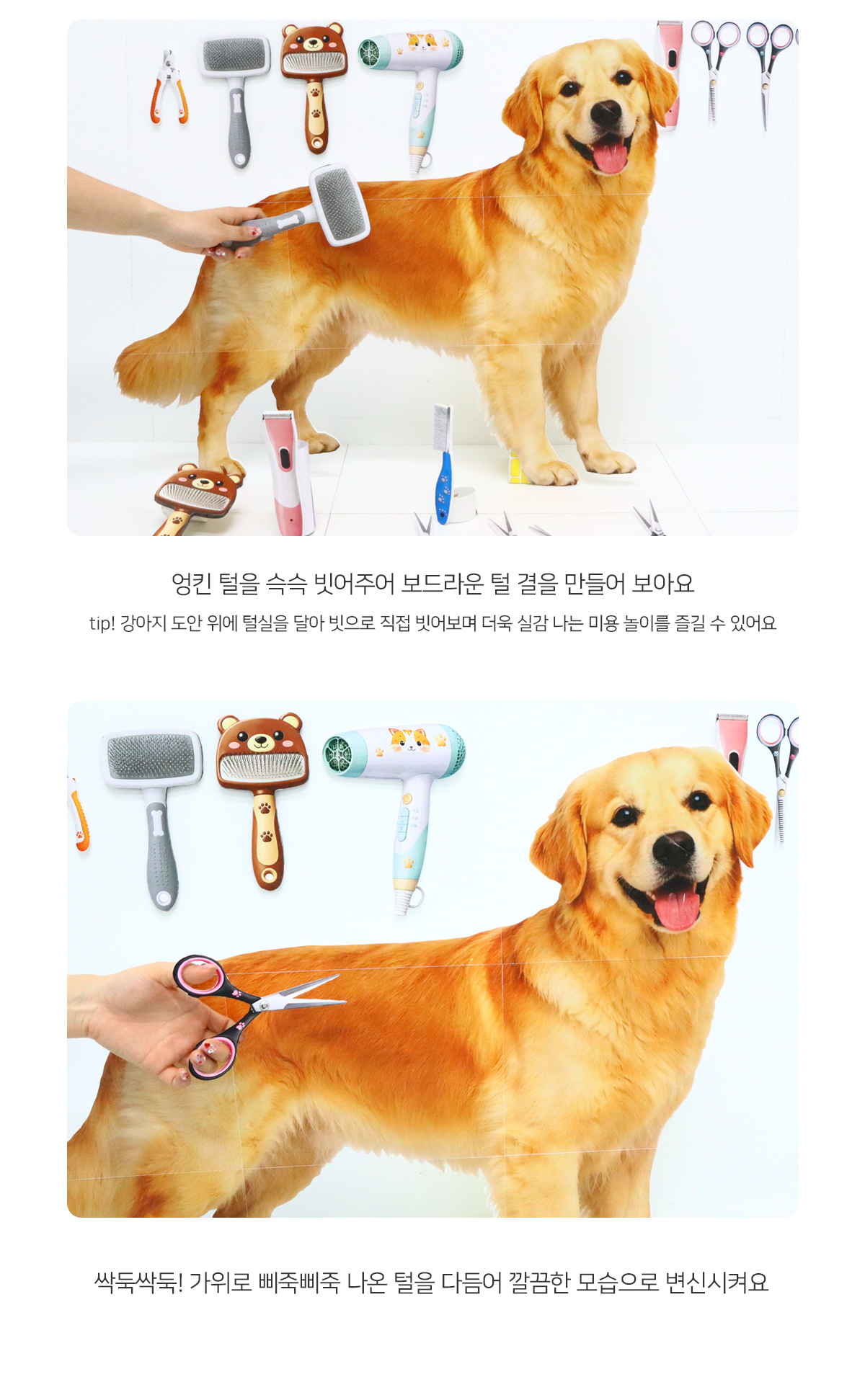 엉킨 털을 슥슥 빗어주어 보드라운 털 결을 만들어 보아요

tip! 강아지 도안 위에 털실을 달아 빗으로 직접 빗어보며 더욱 실감 나는 미용 놀이를 즐길 수 있어요

싹둑싹둑! 가위로 삐죽삐죽 나온 털을 다듬어 깔끔한 모습으로 변신시켜요