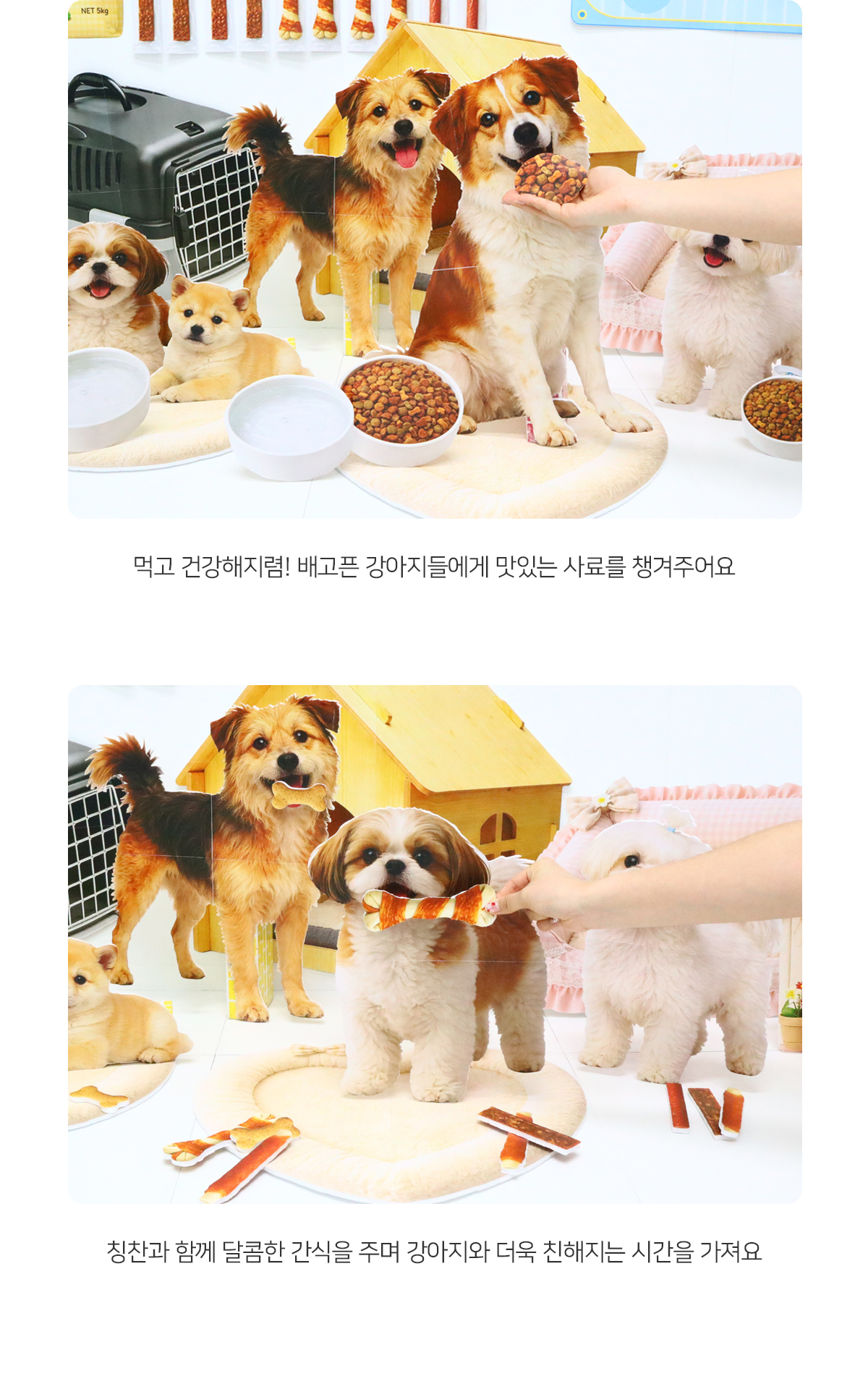 NET 5kg

먹고 건강해지렴! 배고픈 강아지들에게 맛있는 사료를 챙겨주어요

칭찬과 함께 달콤한 간식을 주며 강아지와 더욱 친해지는 시간을 가져요