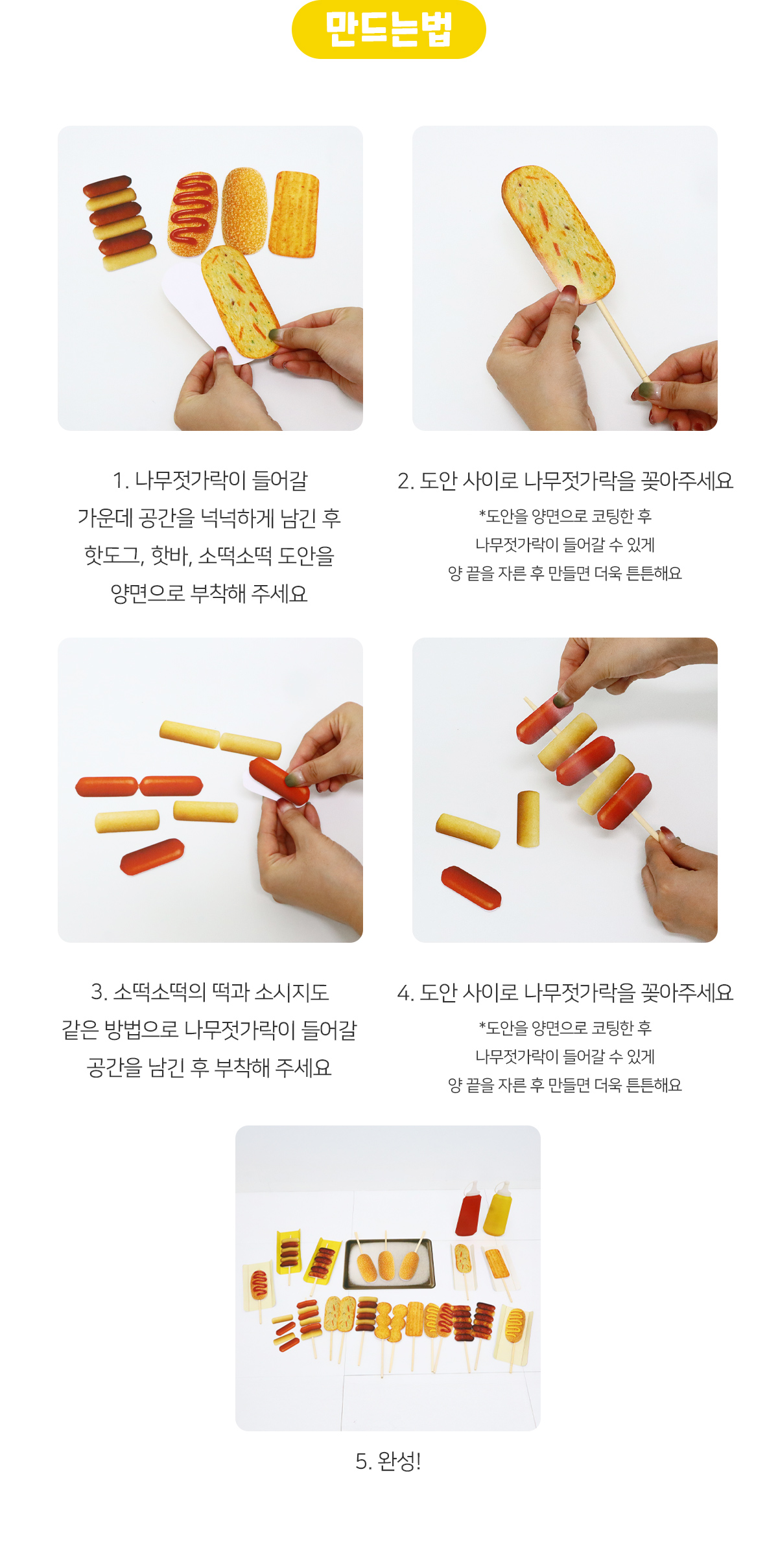 만드는법

1. 나무젓가락이 들어갈 가운데 공간을 넉넉하게 남긴 후 핫도그, 핫바, 소떡소떡 도안을 양면으로 부착해 주세요

2. 도안 사이로 나무젓가락을 꽂아주세요
*도안을 양면으로 코팅한 후 나무젓가락이 들어갈 수 있게 양 끝을 자른 후 만들면 더욱 튼튼해요

3. 소떡소떡의 떡과 소시지도 같은 방법으로 나무젓가락이 들어갈 공간을 남긴 후 부착해 주세요

4. 도안 사이로 나무젓가락을 꽂아주세요
*도안을 양면으로 코팅한 후 나무젓가락이 들어갈 수 있게 양 끝을 자른 후 만들면 더욱 튼튼해요

5. 완성!