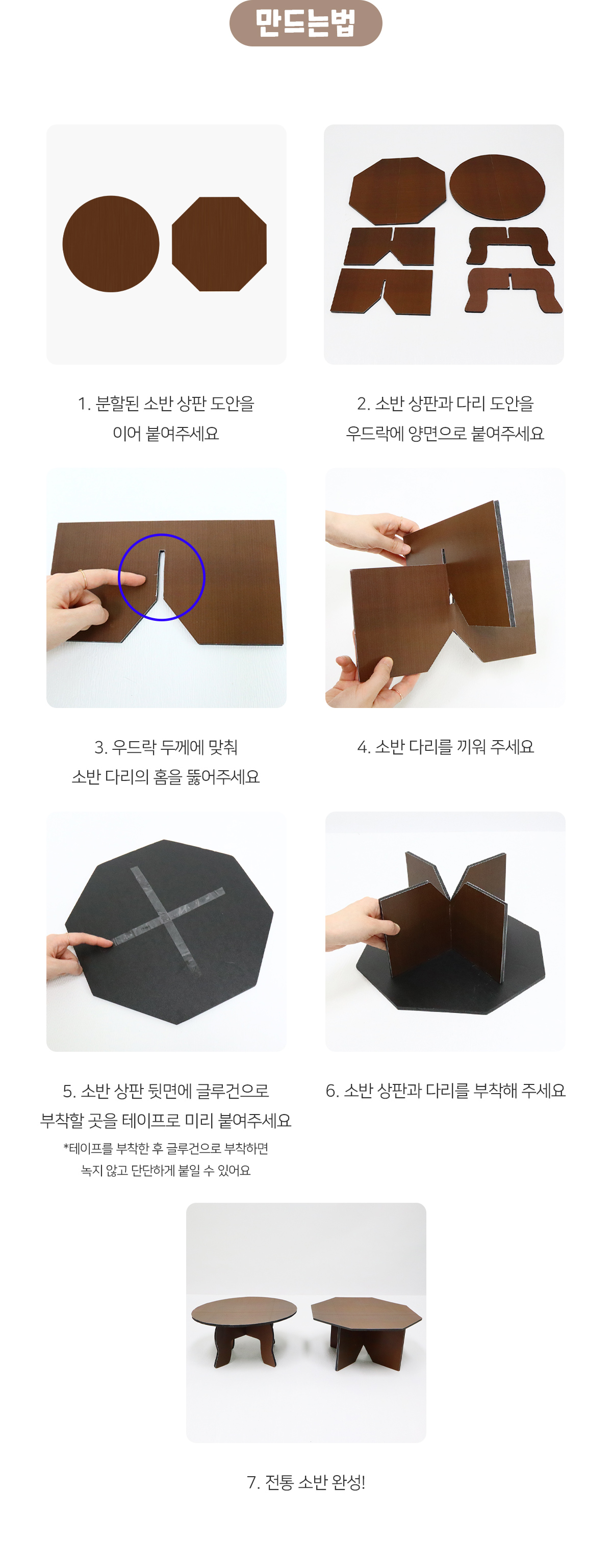 만드는법

1. 분할된 소반 상판 도안을 이어 붙여주세요

2. 소반 상판과 다리 도안을 우드락에 양면으로 붙여주세요

3. 우드락 두께에 맞춰 소반 다리의 홈을 뚫어주세요

4. 소반 다리를 끼워 주세요

5. 소반 상판 뒷면에 글루건으로 부착할 곳을 테이프로 미리 붙여주세요
*테이프를 부착한 후 글루건으로 부착하면 녹지 않고 단단하게 붙일 수 있어요

6. 소반 상판과 다리를 부착해 주세요

7. 전통 소반 완성!