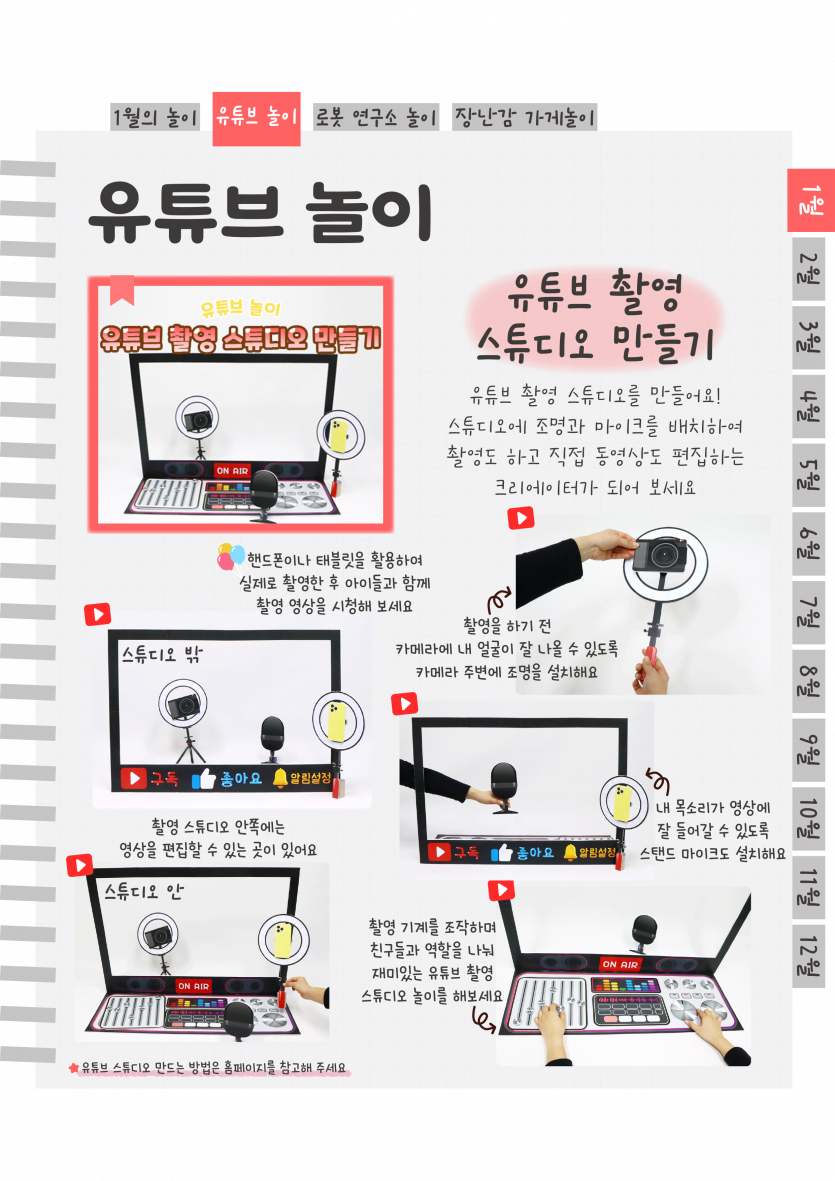 1월의 놀이 유튜브 놀이 로봇 연구소 놀이 장난감 가게놀이

유튜브 놀이

1월 2월 3월 4월 5월 6월 7월 8월 9월 10월 11월 12월

유튜브 놀이
유튜브 촬영 스튜디오 만들기

ON AIR

유튜브 촬영 스튜디오 만들기

유튜브 촬영 스튜디오를 만들어요! 스튜디오에 조명과 마이크를 배치하여 촬영도 하고 직접 동영상도 편집하는 크리에이터가 되어 보세요

핸드폰이나 태블릿을 활용하여 실제로 촬영한 후 아이들과 함께 촬영 영상을 시청해 보세요

촬영을 하기 전 카메라에 내 얼굴이 잘 나올 수 있도록 카메라 주변에 조명을 설치해요

스튜디오 밖

구독 좋아요 알림설정

촬영 스튜디오 안쪽에는 영상을 편집할 수 있는 곳이 있어요

구독 좋아요 알림설정

내 목소리가 영상에 잘 들어갈 수 있도록 스탠드 마이크도 설치해요

스튜디오 안

ON AIR

촬영 기계를 조작하며 친구들과 역할을 나눠 재미있는 유튜브 촬영 스튜디오 놀이를 해보세요

ON AIR

유튜브 스튜디오 만드는 방법은 홈페이지를 참고해 주세요