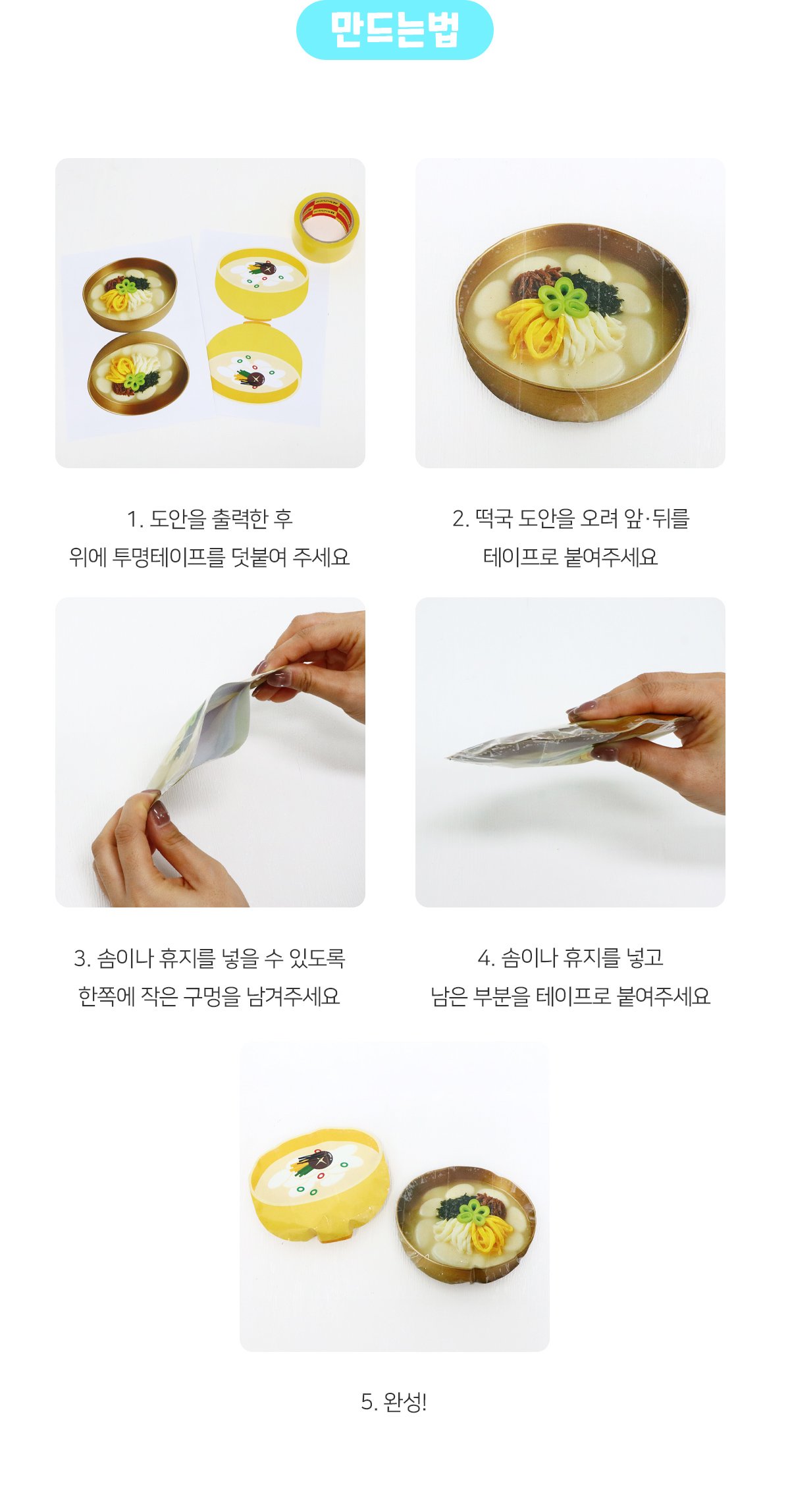 만드는법

1. 도안을 출력한 후
위에 투명테이프를 덧붙여 주세요

2. 떡국 도안을 오려 앞·뒤를
테이프로 붙여주세요

3. 솜이나 휴지를 넣을 수 있도록
한쪽에 작은 구멍을 남겨주세요

4. 솜이나 휴지를 넣고
남은 부분을 테이프로 붙여주세요

5. 완성!