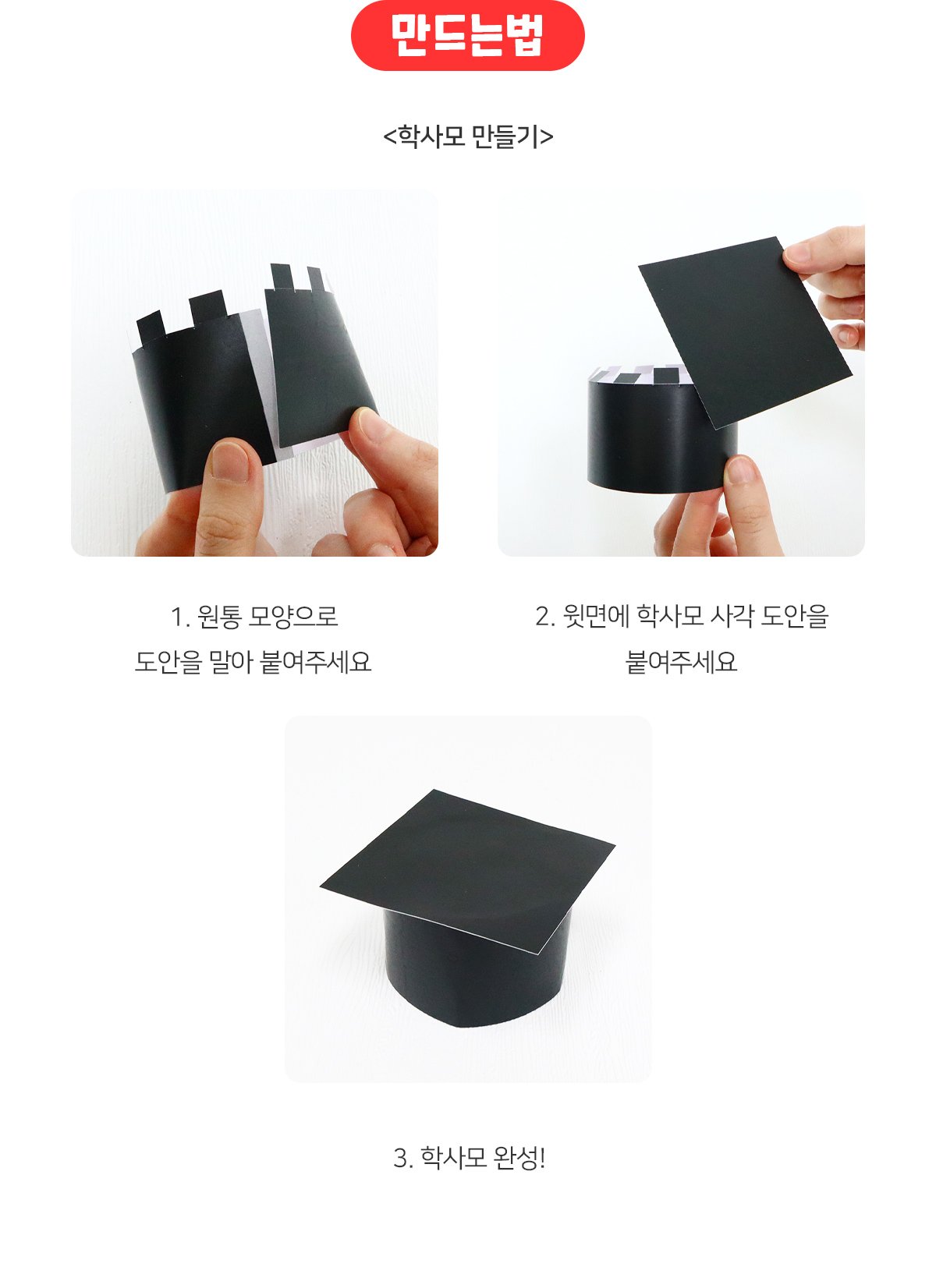 만드는법

<학사모 만들기>

1. 원통 모양으로
도안을 말아 붙여주세요

2. 윗면에 학사모 사각 도안을
붙여주세요

3. 학사모 완성!