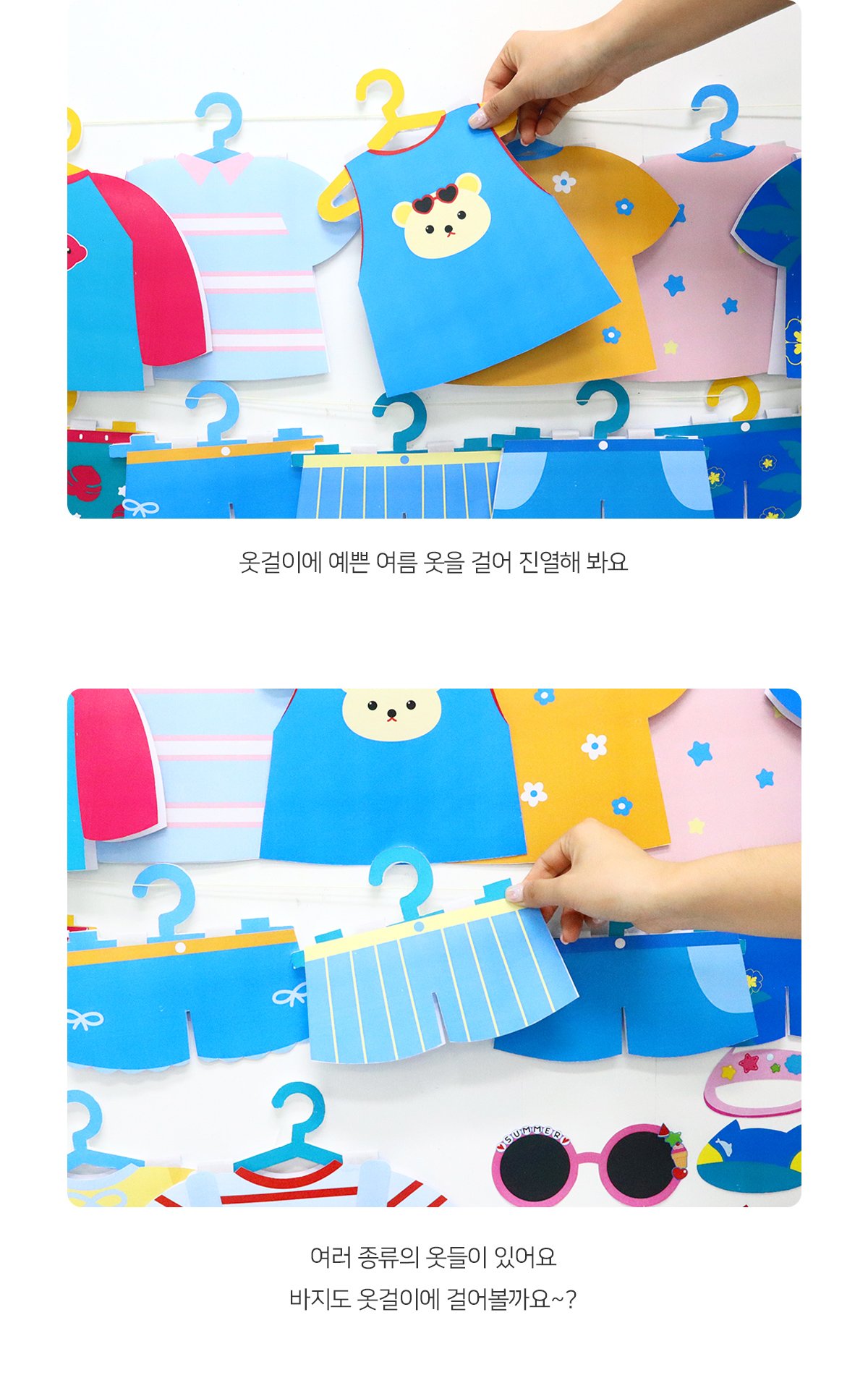 옷걸이에 예쁜 여름 옷을 걸어 진열해 봐요

SUMMER

여러 종류의 옷들이 있어요
바지도 옷걸이에 걸어볼까요~?