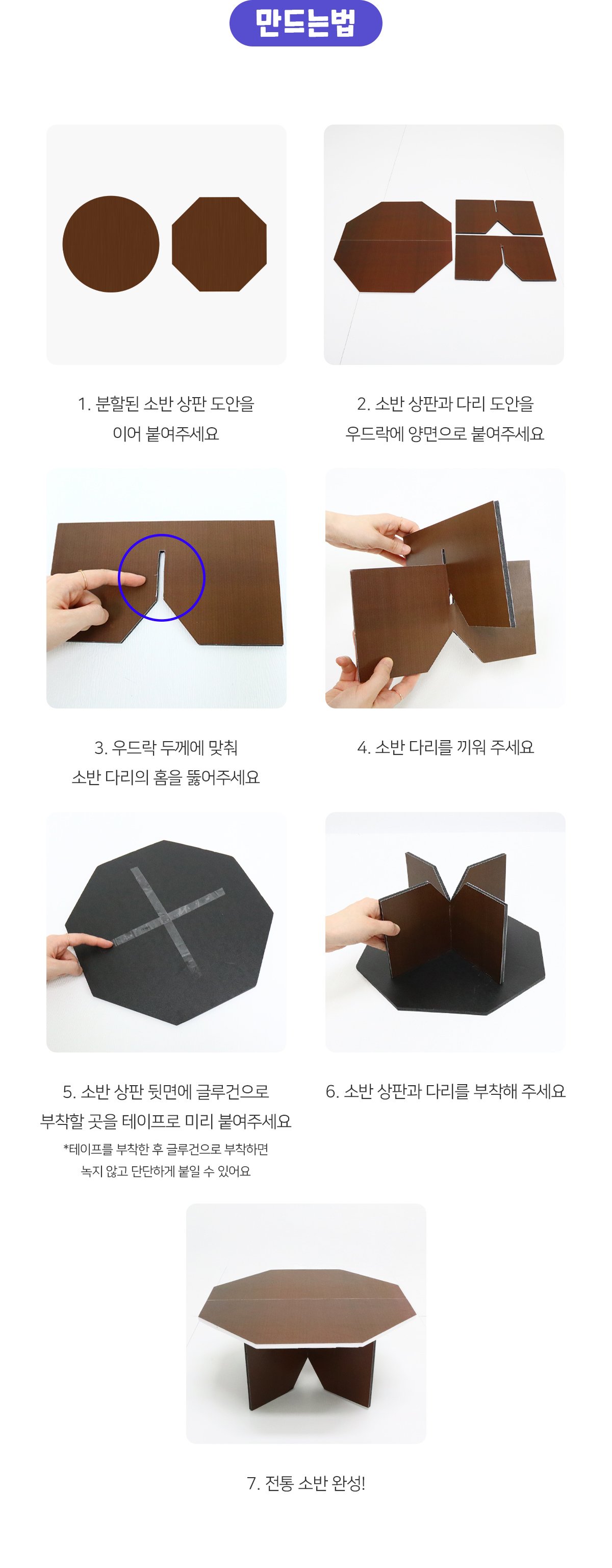 만드는법

1. 분할된 소반 상판 도안을
이어 붙여주세요

2. 소반 상판과 다리 도안을
우드락에 양면으로 붙여주세요

3. 우드락 두께에 맞춰
소반 다리의 홈을 뚫어주세요

4. 소반 다리를 끼워 주세요

5. 소반 상판 뒷면에 글루건으로
부착할 곳을 테이프로 미리 붙여주세요
*테이프를 부착한 후 글루건으로 부착하면
녹지 않고 단단하게 붙일 수 있어요

6. 소반 상판과 다리를 부착해 주세요

7. 전통 소반 완성!