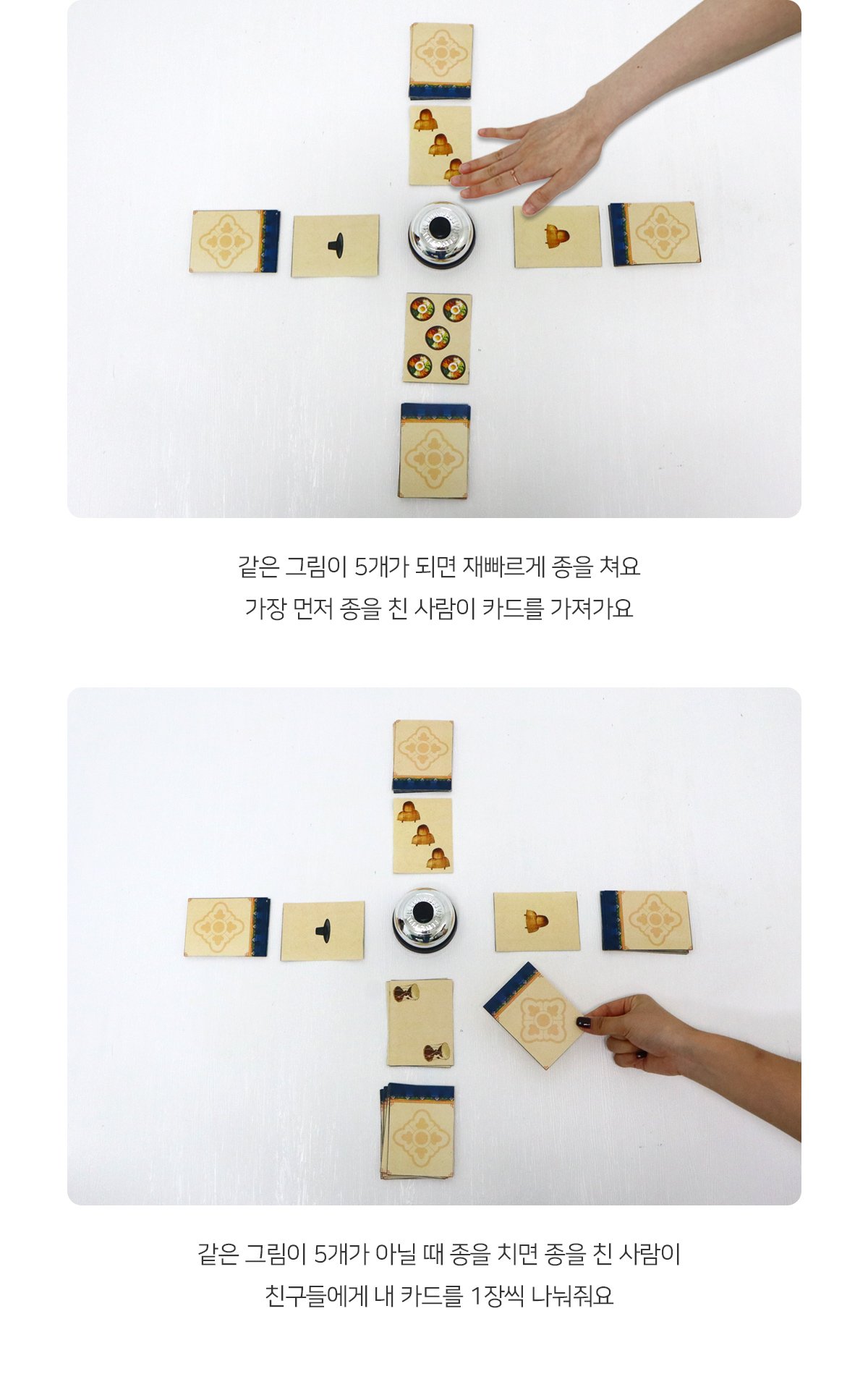 같은 그림이 5개가 되면 재빠르게 종을 쳐요
가장 먼저 종을 친 사람이 카드를 가져가요

같은 그림이 5개가 아닐 때 종을 치면 종을 친 사람이
친구들에게 내 카드를 1장씩 나눠줘요