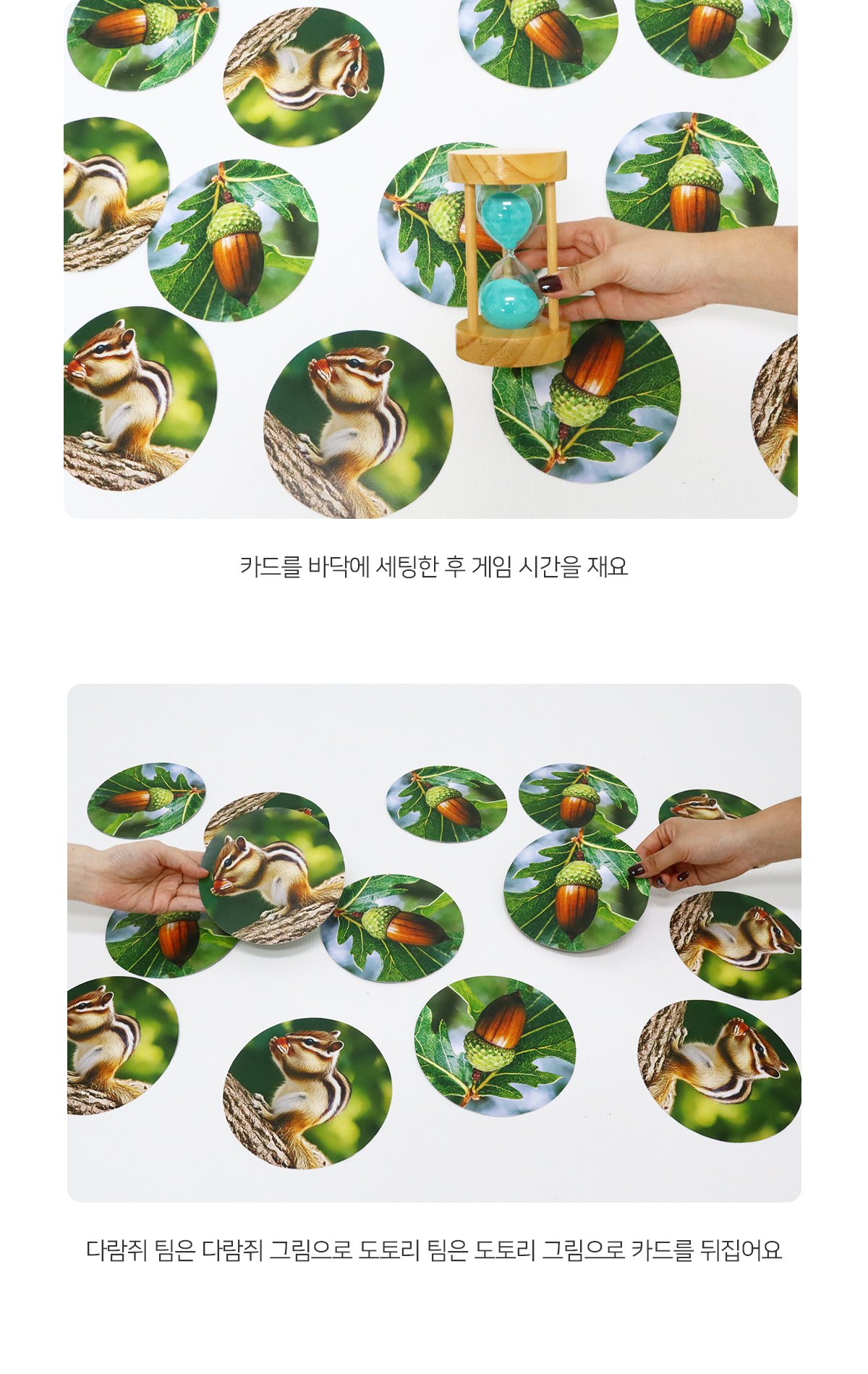 카드를 바닥에 세팅한 후 게임 시간을 재요

다람쥐 팀은 다람쥐 그림으로 도토리 팀은 도토리 그림으로 카드를 뒤집어요