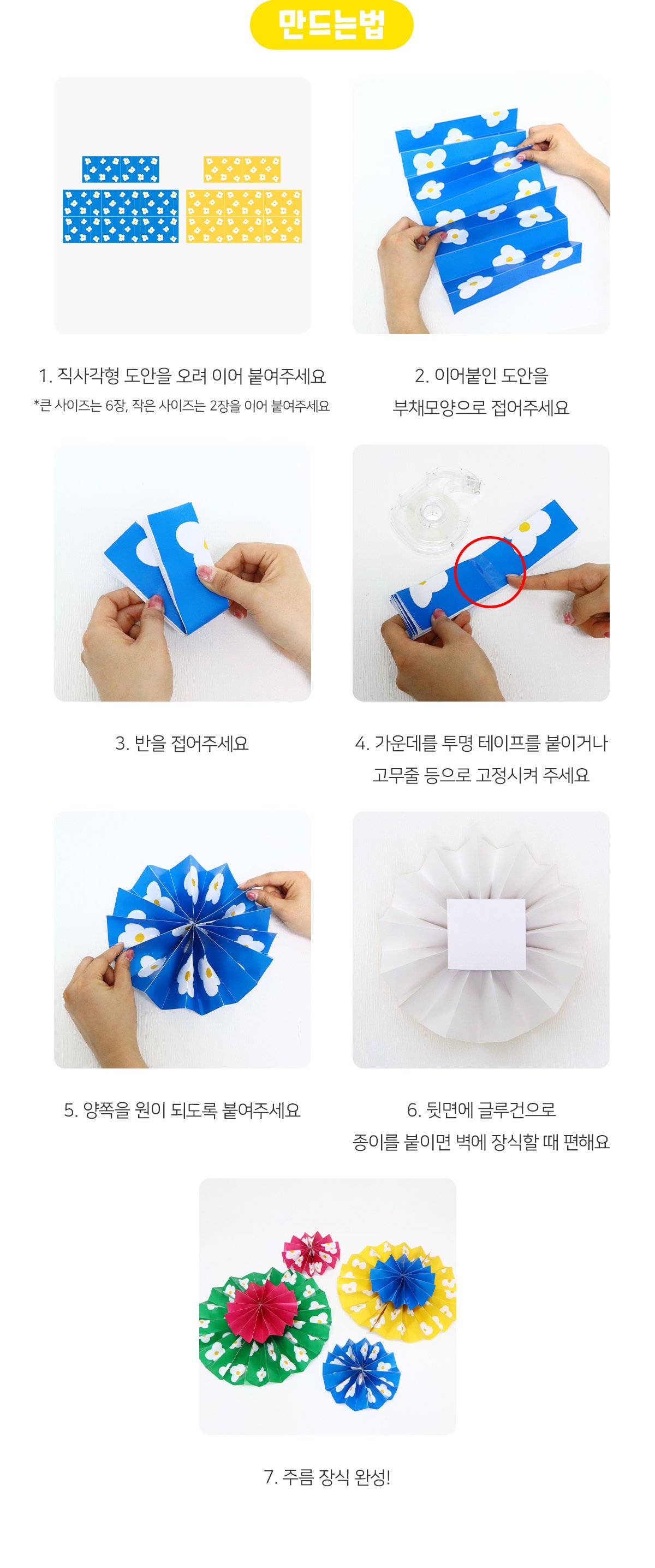 만드는법

1. 직사각형 도안을 오려 이어 붙여주세요
*큰 사이즈는 6장, 작은 사이즈는 2장을 이어 붙여주세요

2. 이어붙인 도안을
부채모양으로 접어주세요

3. 반을 접어주세요

4. 가운데를 투명 테이프를 붙이거나
고무줄 등으로 고정시켜 주세요

5. 양쪽을 원이 되도록 붙여주세요

6. 뒷면에 글루건으로
종이를 붙이면 벽에 장식할 때 편해요

7. 주름 장식 완성!