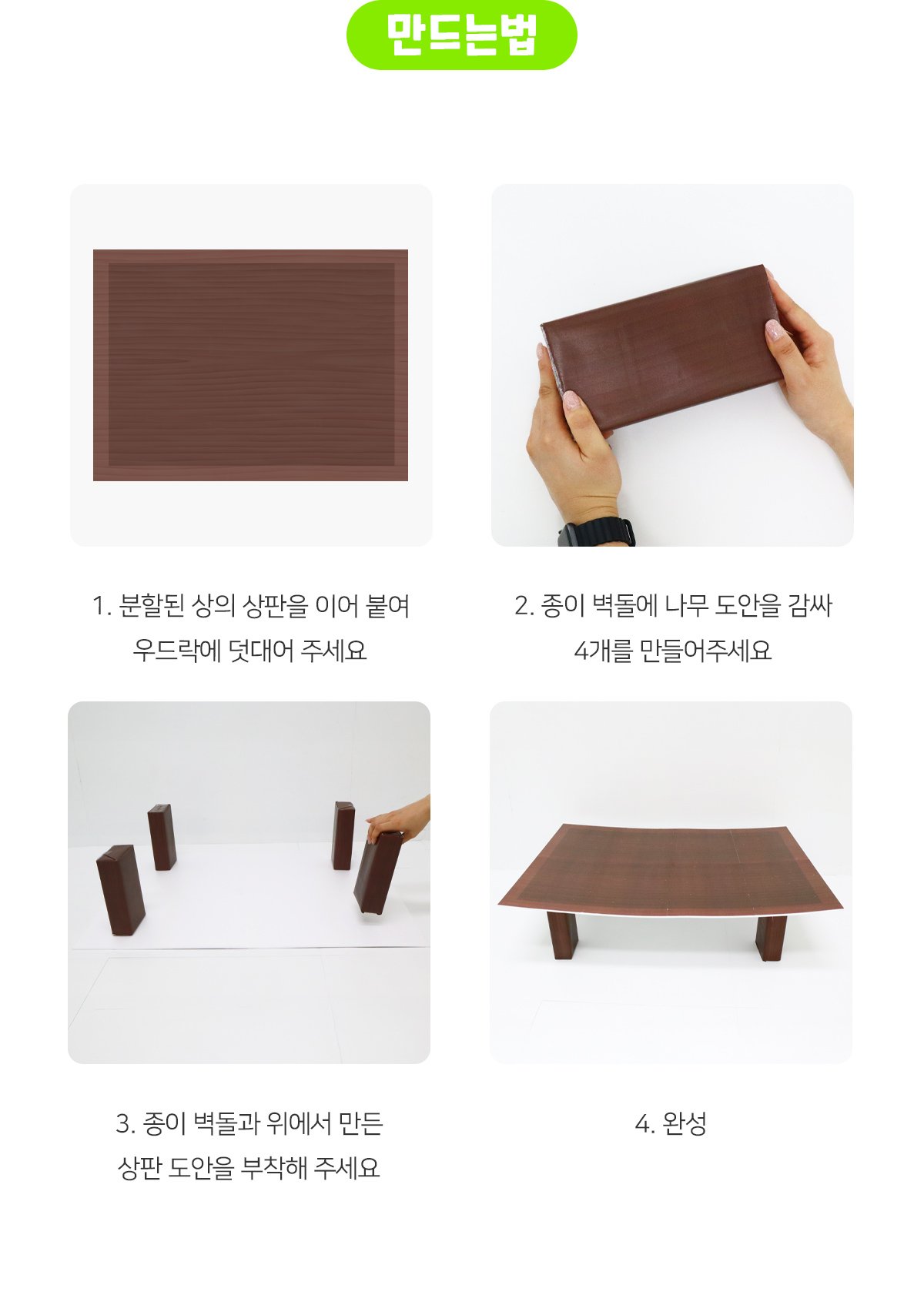 만드는법

1. 분할된 상의 상판을 이어 붙여 우드락에 덧대어 주세요

2. 종이 벽돌에 나무 도안을 감싸 4개를 만들어주세요

3. 종이 벽돌과 위에서 만든 상판 도안을 부착해 주세요

4. 완성