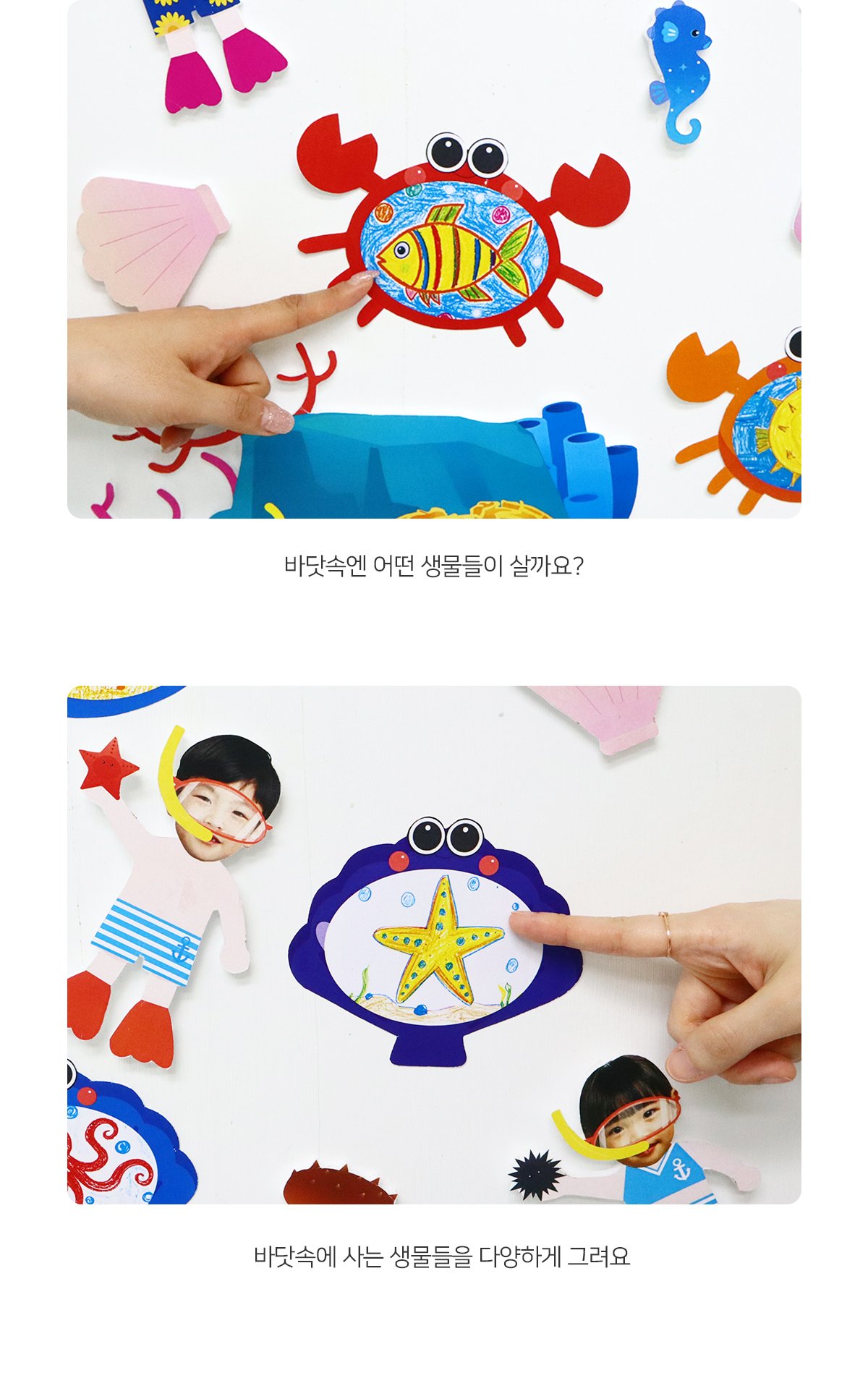 바닷속엔 어떤 생물들이 살까요?

바닷속에 사는 생물들을 다양하게 그려요