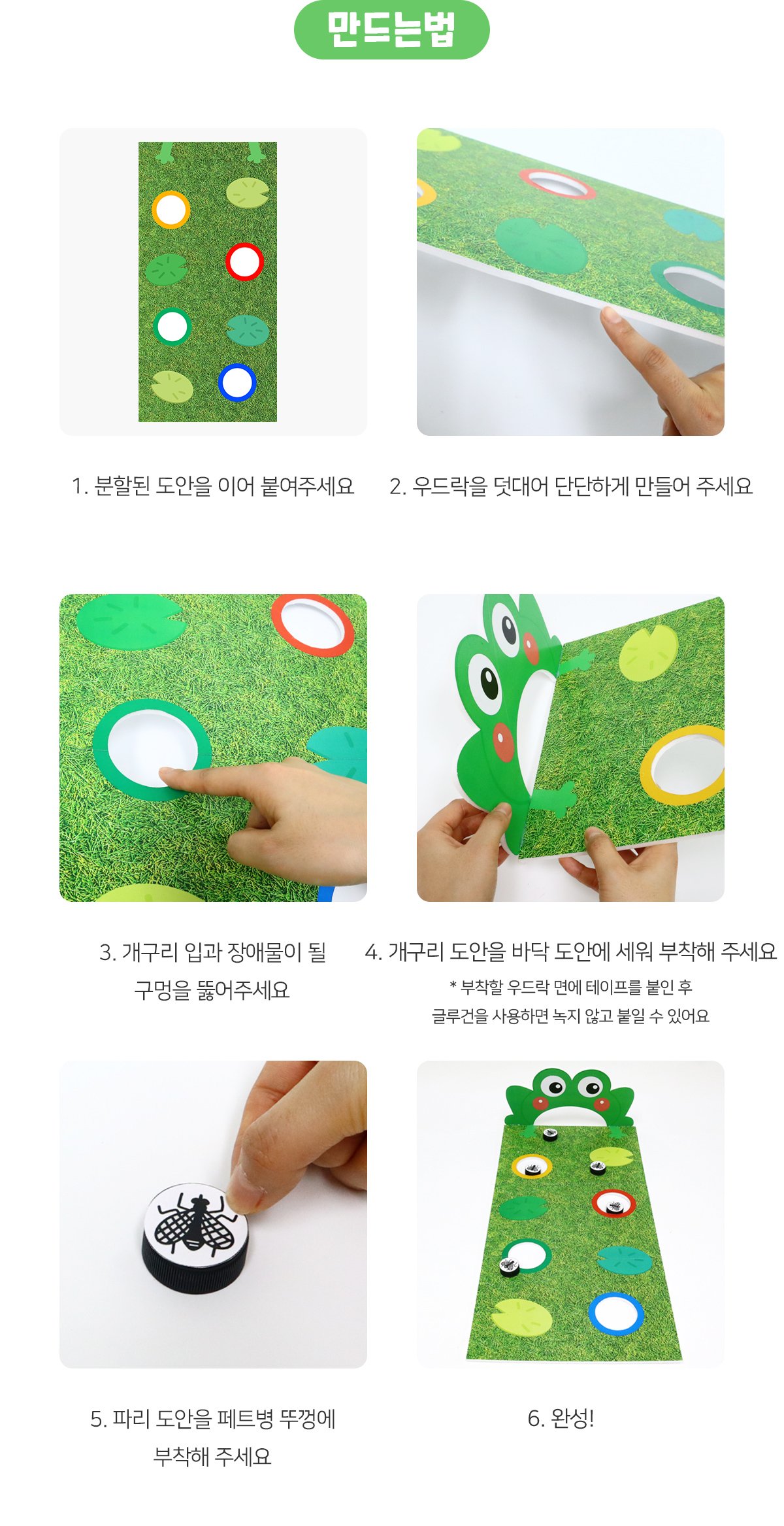 만드는법

1. 분할된 도안을 이어 붙여주세요

2. 우드락을 덧대어 단단하게 만들어 주세요

3. 개구리 입과 장애물이 될 구멍을 뚫어주세요

4. 개구리 도안을 바닥 도안에 세워 부착해 주세요

* 부착할 우드락 면에 테이프를 붙인 후 글루건을 사용하면 녹지 않고 붙일 수 있어요

5. 파리 도안을 페트병 뚜껑에 부착해 주세요

6. 완성!