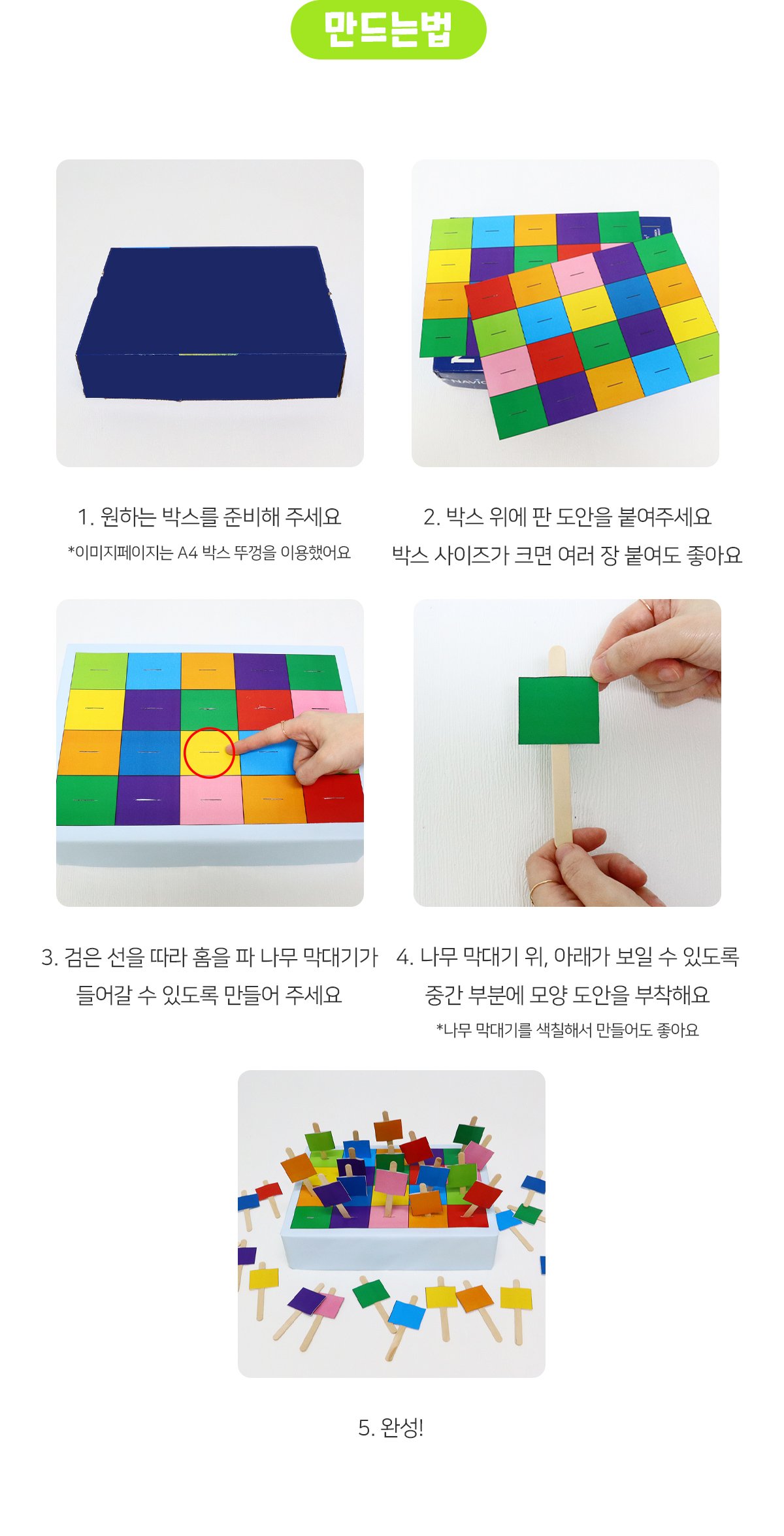 만드는법

1. 원하는 박스를 준비해 주세요
*이미지페이지는 A4 박스 뚜껑을 이용했어요

2. 박스 위에 판 도안을 붙여주세요
박스 사이즈가 크면 여러 장 붙여도 좋아요

3. 검은 선을 따라 홈을 파 나무 막대기가 들어갈 수 있도록 만들어 주세요

4. 나무 막대기 위, 아래가 보일 수 있도록 중간 부분에 모양 도안을 부착해요
*나무 막대기를 색칠해서 만들어도 좋아요

5. 완성!