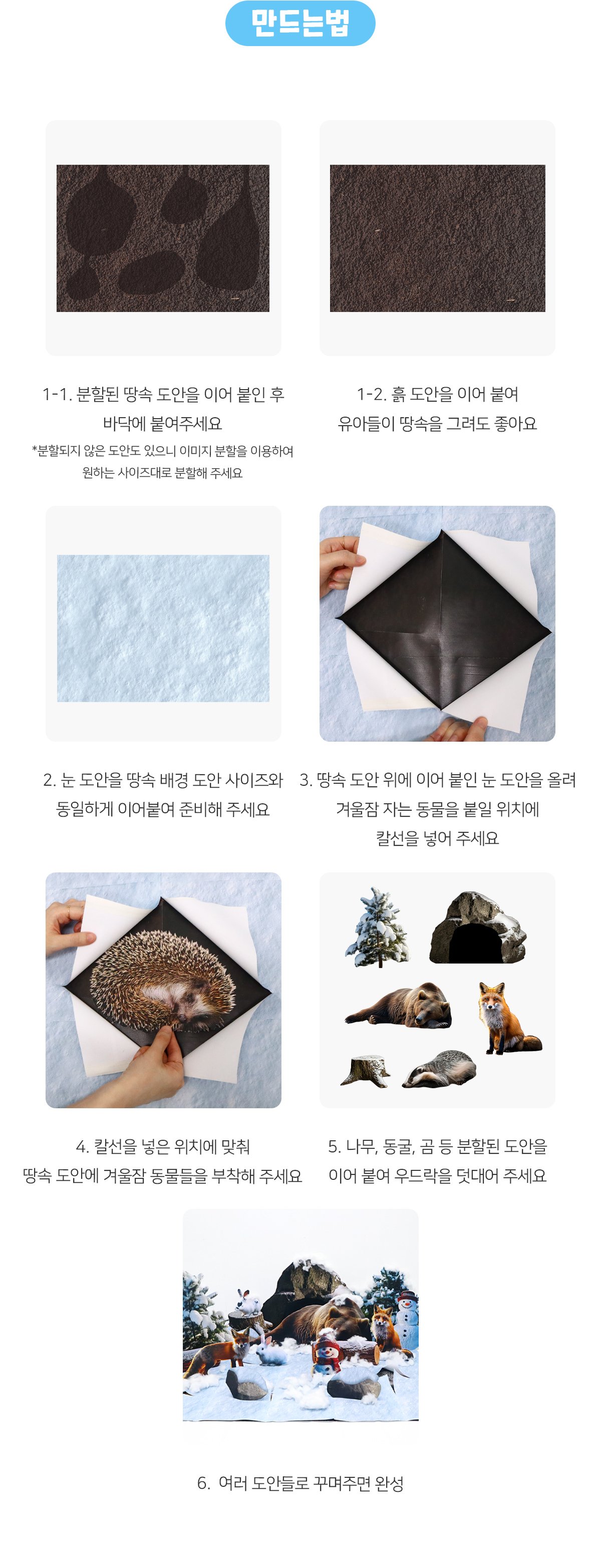 만드는법

1-1. 분할된 땅속 도안을 이어 붙인 후 바닥에 붙여주세요

*분할되지 않은 도안도 있으니 이미지 분할을 이용하여 원하는 사이즈대로 분할해 주세요

1-2. 흙 도안을 이어 붙여 유아들이 땅속을 그려도 좋아요

2. 눈 도안을 땅속 배경 도안 사이즈와 동일하게 이어붙여 준비해 주세요

3. 땅속 도안 위에 이어 붙인 눈 도안을 올려 겨울잠 자는 동물을 붙일 위치에 칼선을 넣어 주세요

4. 칼선을 넣은 위치에 맞춰 땅속 도안에 겨울잠 동물들을 부착해 주세요

5. 나무, 동굴, 곰 등 분할된 도안을 이어 붙여 우드락을 덧대어 주세요

6. 여러 도안들로 꾸며주면 완성